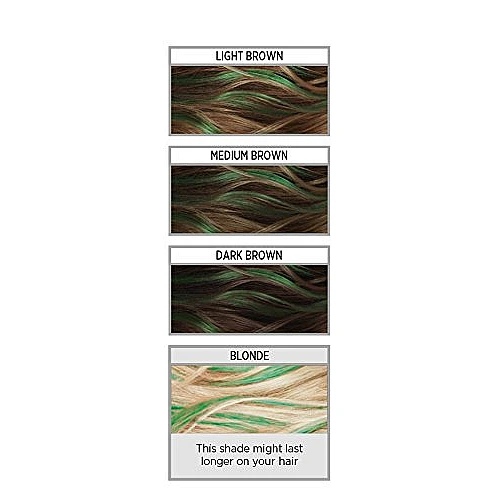 LIGHT BROWN

MEDIUM BROWN

DARK BROWN

BLONDE

This shade might last longer on your hair